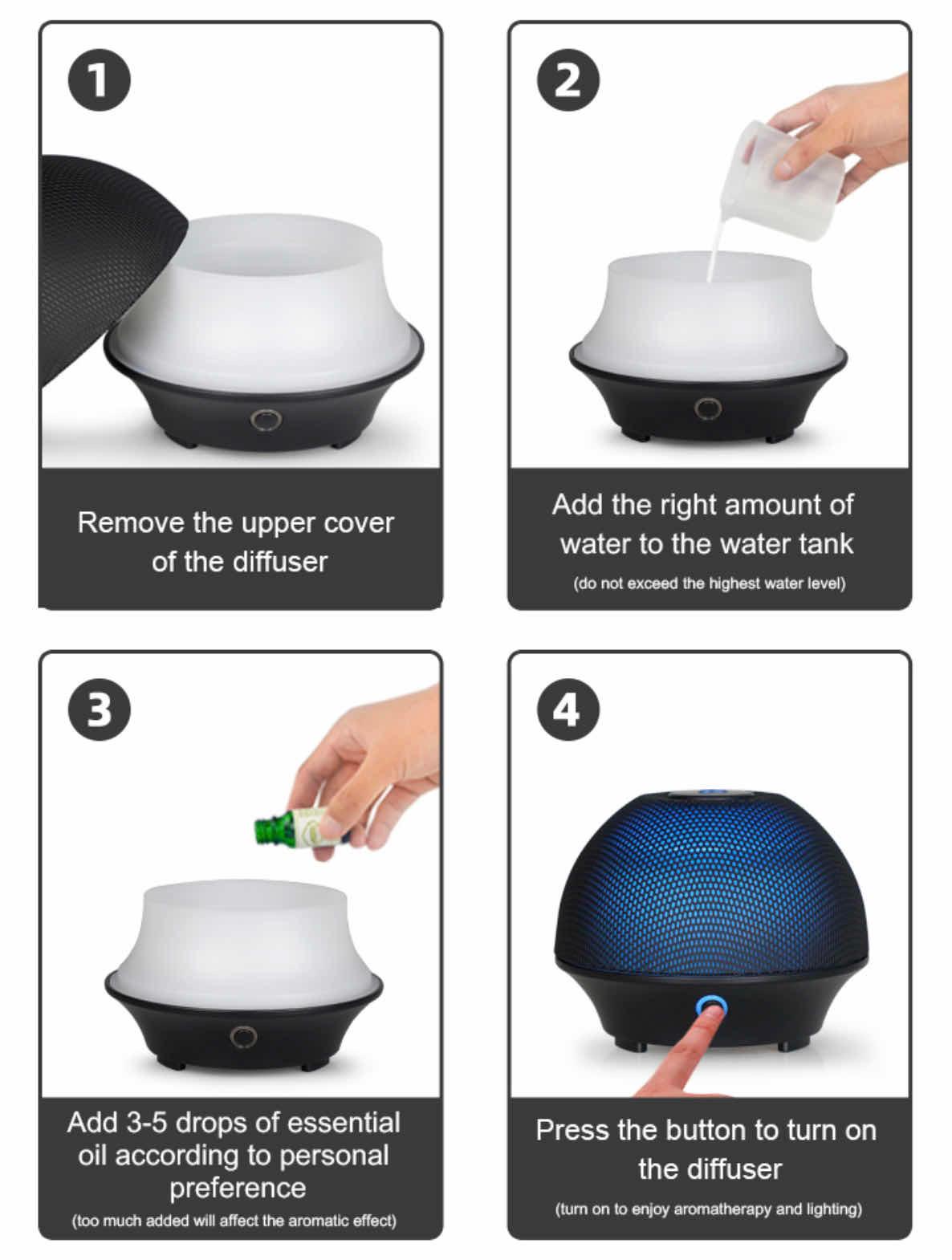 1

Remove the upper cover of the diffuser

2

Add the right amount of water to the water tank

(do not exceed the highest water level)

3

Add 3-5 drops of essential oil according to personal preference

(too much added will affect the aromatic effect)

4

Press the button to turn on the diffuser

(turn on to enjoy aromatherapy and lighting)