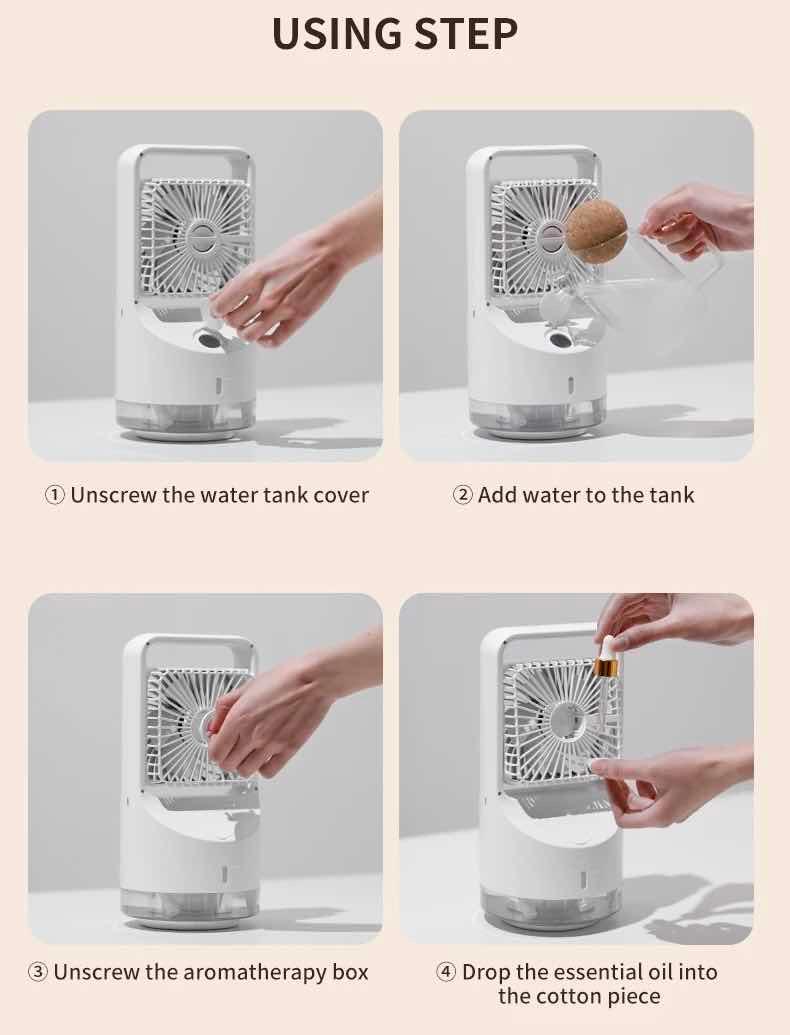 USING STEP

① Unscrew the water tank cover

② Add water to the tank

③ Unscrew the aromatherapy box

④ Drop the essential oil into the cotton piece